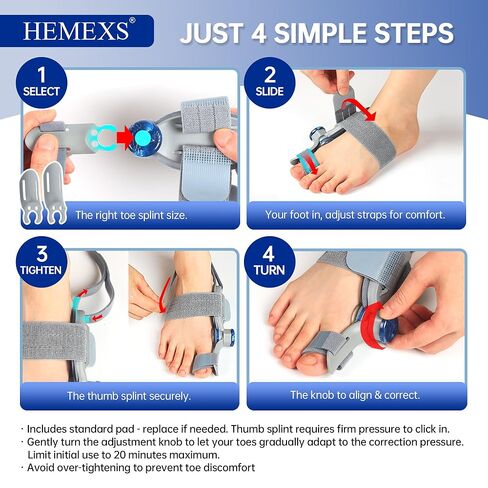 HEMEXS®

JUST 4 SIMPLE STEPS

1
SELECT

The right toe splint size.

2
SLIDE

Your foot in, adjust straps for comfort.

3
TIGHTEN

The thumb splint securely.

4
TURN

The knob to align & correct.

· Includes standard pad - replace if needed. Thumb splint requires firm pressure to click in.
· Gently turn the adjustment knob to let your toes gradually adapt to the correction pressure. Limit initial use to 20 minutes maximum.
· Avoid over-tightening to prevent toe discomfort