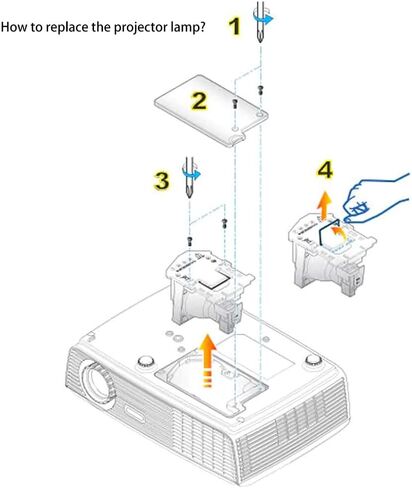 How to replace the projector lamp?

1

2

3

4