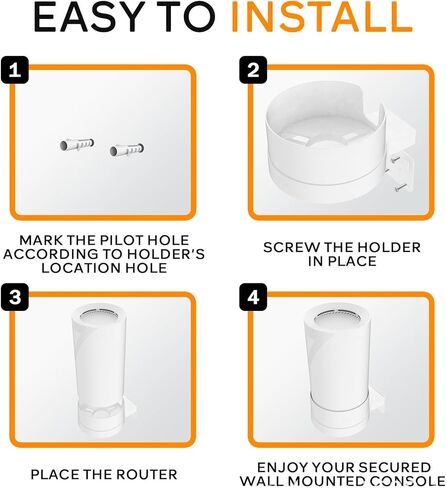 EASY TO INSTALL

1

MARK THE PILOT HOLE ACCORDING TO HOLDER'S LOCATION HOLE

2

SCREW THE HOLDER IN PLACE

3

PLACE THE ROUTER

4

ENJOY YOUR SECURED WALL MOUNTED CONSOLE