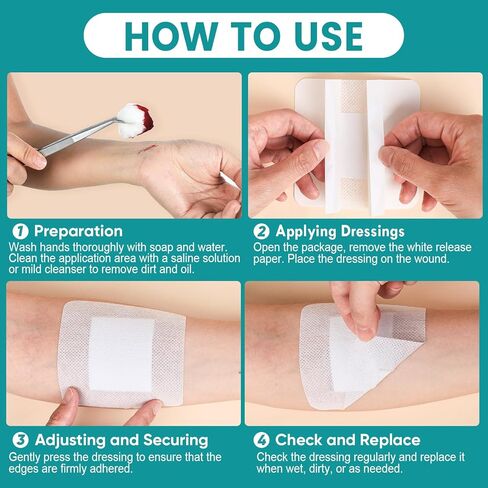 HOW TO USE

1 Preparation
Wash hands thoroughly with soap and water. Clean the application area with a saline solution or mild cleanser to remove dirt and oil.

2 Applying Dressings
Open the package, remove the white release paper. Place the dressing on the wound.

3 Adjusting and Securing
Gently press the dressing to ensure that the edges are firmly adhered.

4 Check and Replace
Check the dressing regularly and replace it when wet, dirty, or as needed.