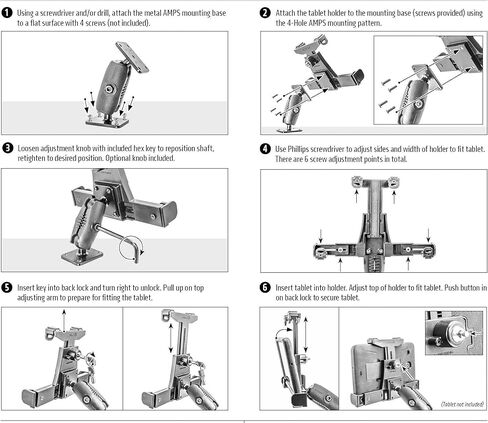 1 Using a screwdriver and/or drill, attach the metal AMPS mounting base to a flat surface with 4 screws (not included).

2 Attach the tablet holder to the mounting base (screws provided) using the 4-Hole AMPS mounting pattern.

3 Loosen adjustment knob with included hex key to reposition shaft, retighten to desired position. Optional knob included.

4 Use Phillips screwdriver to adjust sides and width of holder to fit tablet. There are 6 screw adjustment points in total.

5 Insert key into back lock and turn right to unlock. Pull up on top adjusting arm to prepare for fitting the tablet.

6 Insert tablet into holder. Adjust top of holder to fit tablet. Push button in on back lock to secure tablet.

(Tablet not included)