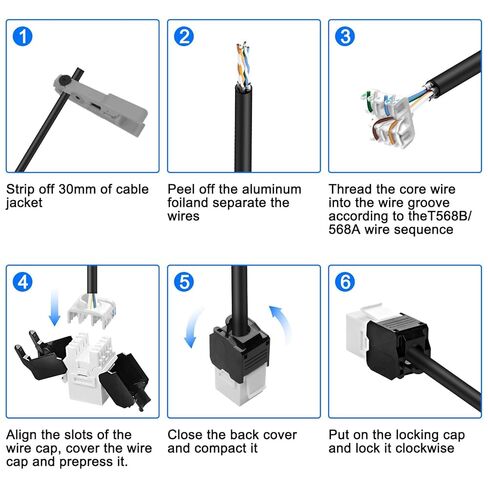 1

Strip off 30mm of cable jacket

2

Peel off the aluminum foiland separate the wires

3

Thread the core wire into the wire groove according to theT568B/ 568A wire sequence

4

Align the slots of the wire cap, cover the wire cap and prepress it.

5

Close the back cover and compact it

6

Put on the locking cap and lock it clockwise