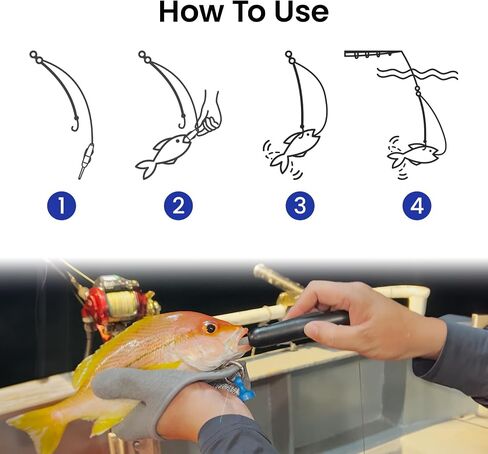 How To Use

1

2

3

4