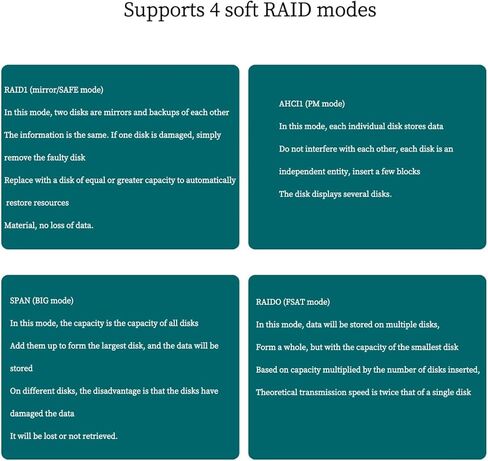 Supports 4 soft RAID modes

RAID1 (mirror/SAFE mode)

In this mode, two disks are mirrors and backups of each other

The information is the same. If one disk is damaged, simply

remove the faulty disk

Replace with a disk of equal or greater capacity to automatically

restore resources

Material, no loss of data.

AHCI1 (PM mode)

In this mode, each individual disk stores data

Do not interfere with each other, each disk is an

independent entity, insert a few blocks

The disk displays several disks.

SPAN (BIG mode)

In this mode, the capacity is the capacity of all disks

Add them up to form the largest disk, and the data will be

stored

On different disks, the disadvantage is that the disks have

damaged the data

It will be lost or not retrieved.

RAIDO (FSAT mode)

In this mode, data will be stored on multiple disks,

Form a whole, but with the capacity of the smallest disk

Based on capacity multiplied by the number of disks inserted,

Theoretical transmission speed is twice that of a single disk