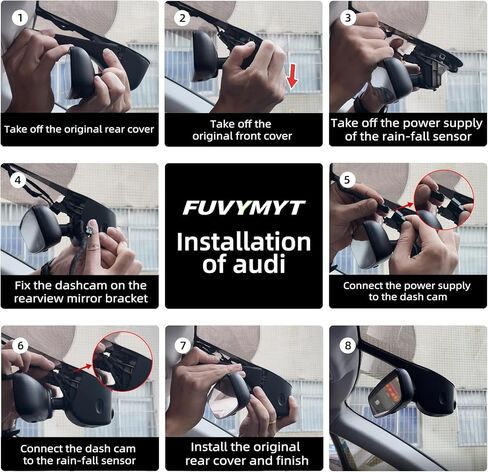 1
Take off the original rear cover

2
Take off the original front cover

3
Take off the power supply of the rain-fall sensor

4
Fix the dashcam on the rearview mirror bracket

FUVYMYT
Installation of audi

5
Connect the power supply to the dash cam

6
Connect the dash cam to the rain-fall sensor

7
Install the original rear cover and finish

8