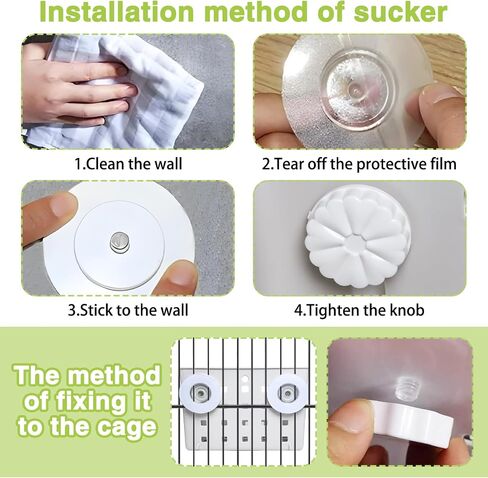 Installation method of sucker

1.Clean the wall

2.Tear off the protective film

3.Stick to the wall

4.Tighten the knob

The method of fixing it to the cage