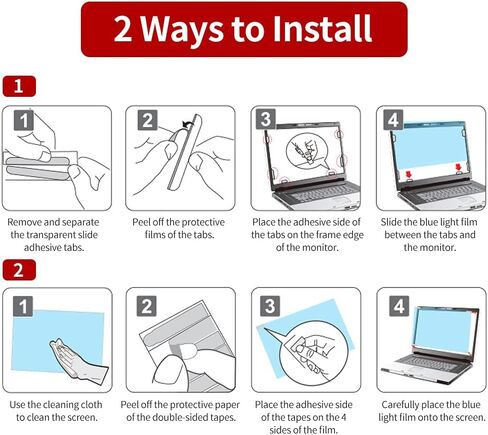 2 Ways to Install

1

1

Remove and separate the transparent slide adhesive tabs.

2

Peel off the protective films of the tabs.

3

Place the adhesive side of the tabs on the frame edge of the monitor.

4

Slide the blue light film between the tabs and the monitor.

2

1

Use the cleaning cloth to clean the screen.

2

Peel off the protective paper of the double-sided tapes.

3

Place the adhesive side of the tapes on the 4 sides of the film.

4

Carefully place the blue light film onto the screen.