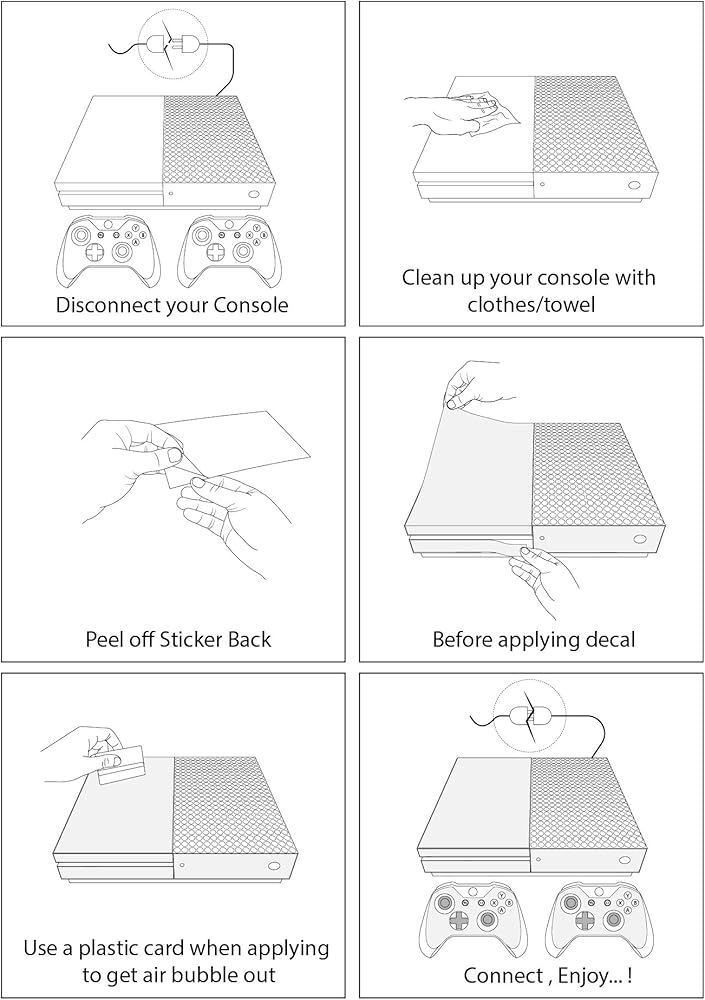 Disconnect your Console

Clean up your console with clothes/towel

Peel off Sticker Back

Before applying decal

Use a plastic card when applying to get air bubble out

Connect , Enjoy... !