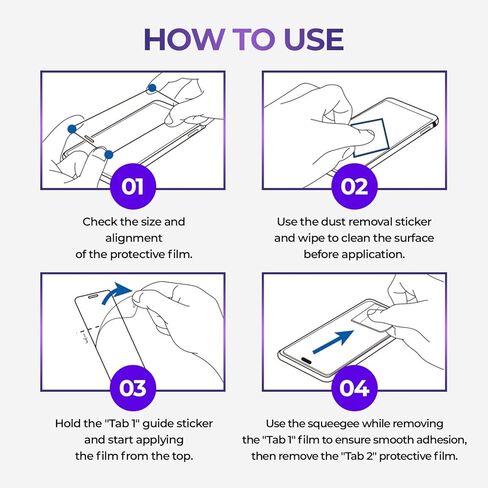 HOW TO USE

01

Check the size and alignment of the protective film.

02

Use the dust removal sticker and wipe to clean the surface before application.

03

Hold the "Tab 1" guide sticker and start applying the film from the top.

04

Use the squeegee while removing the "Tab 1" film to ensure smooth adhesion, then remove the "Tab 2" protective film.