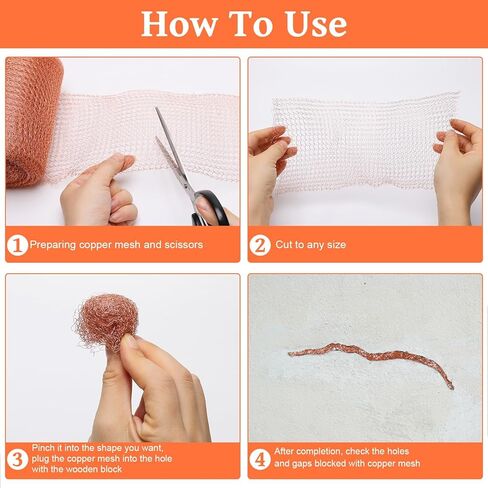 How To Use

1 Preparing copper mesh and scissors

2 Cut to any size

3 Pinch it into the shape you want, plug the copper mesh into the hole with the wooden block

4 After completion, check the holes and gaps blocked with copper mesh