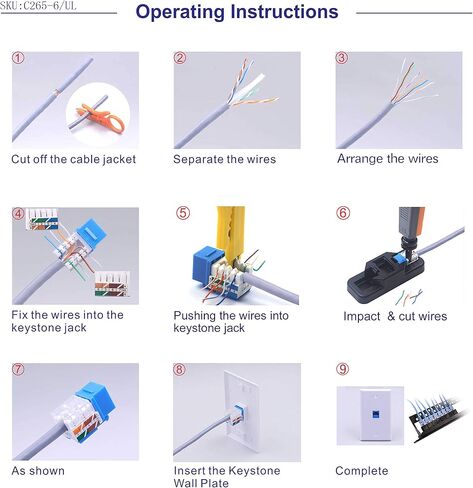 SKU:C265-6/UL

Operating Instructions

①
Cut off the cable jacket

②
Separate the wires

③
Arrange the wires

④
Fix the wires into the keystone jack

⑤
Pushing the wires into keystone jack

⑥
Impact & cut wires

⑦
As shown

⑧
Insert the Keystone Wall Plate

⑨
Complete