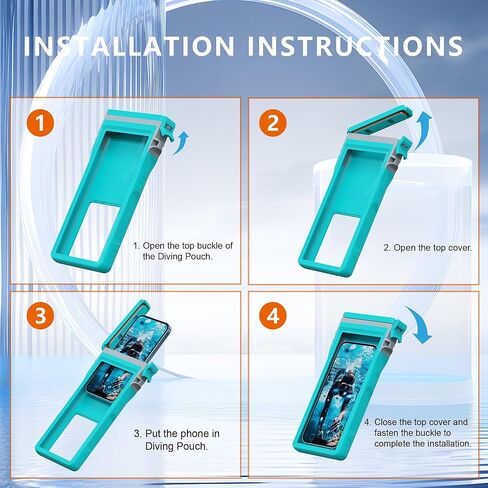 INSTALLATION INSTRUCTIONS

1

1. Open the top buckle of the Diving Pouch.

2

2. Open the top cover.

3

3. Put the phone in Diving Pouch.

4

4. Close the top cover and fasten the buckle to complete the installation.