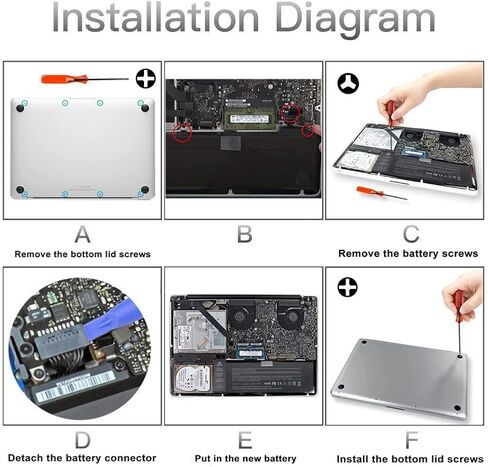 Installation Diagram

A
Remove the bottom lid screws

B

C
Remove the battery screws

D
Detach the battery connector

E
Put in the new battery

F
Install the bottom lid screws