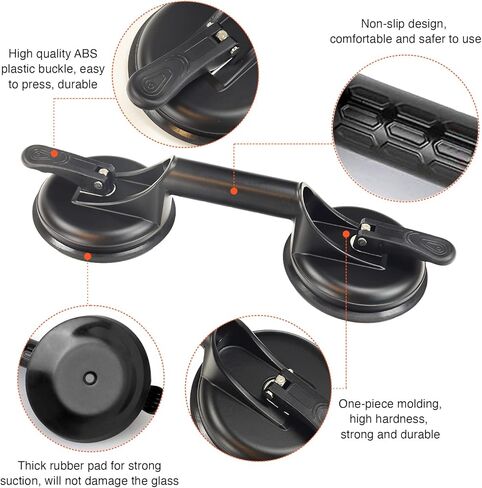 High quality ABS plastic buckle, easy to press, durable

Non-slip design, comfortable and safer to use

One-piece molding, high hardness, strong and durable

Thick rubber pad for strong suction, will not damage the glass