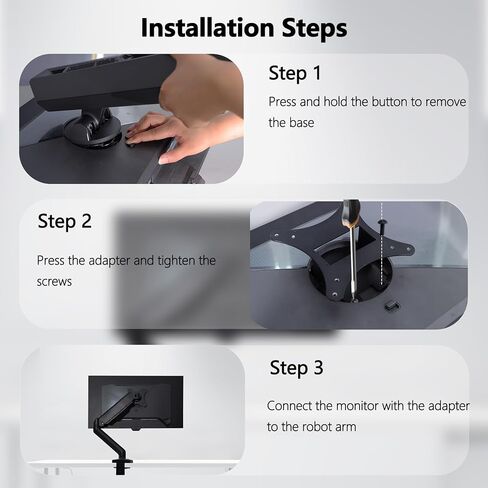 Installation Steps

Step 1

Press and hold the button to remove the base

Step 2

Press the adapter and tighten the screws

Step 3

Connect the monitor with the adapter to the robot arm