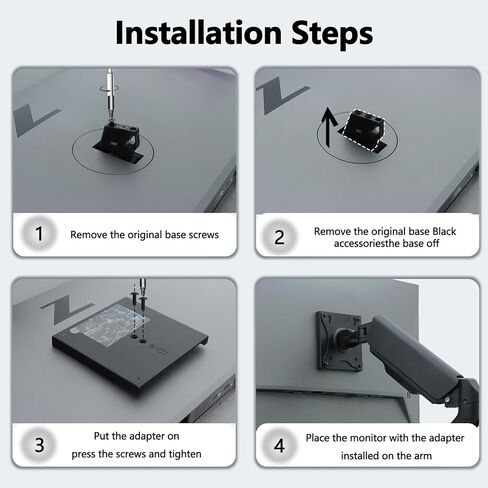 Installation Steps

1 Remove the original base screws

2 Remove the original base Black accessoriesthe base off

3 Put the adapter on press the screws and tighten

4 Place the monitor with the adapter installed on the arm