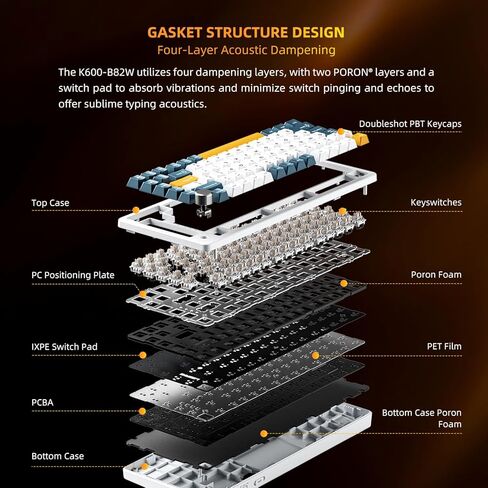 GASKET STRUCTURE DESIGN
Four-Layer Acoustic Dampening

The K600-B82W utilizes four dampening layers, with two PORON® layers and a switch pad to absorb vibrations and minimize switch pinging and echoes to offer sublime typing acoustics.

Doubleshot PBT Keycaps

Top Case

Keyswitches

PC Positioning Plate

Poron Foam

IXPE Switch Pad

PET Film

PCBA

Bottom Case Poron Foam

Bottom Case