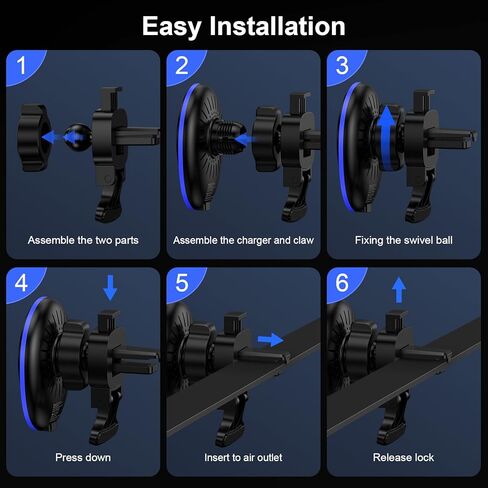 Easy Installation

1

Assemble the two parts

2

Assemble the charger and claw

3

Fixing the swivel ball

4

Press down

5

Insert to air outlet

6

Release lock