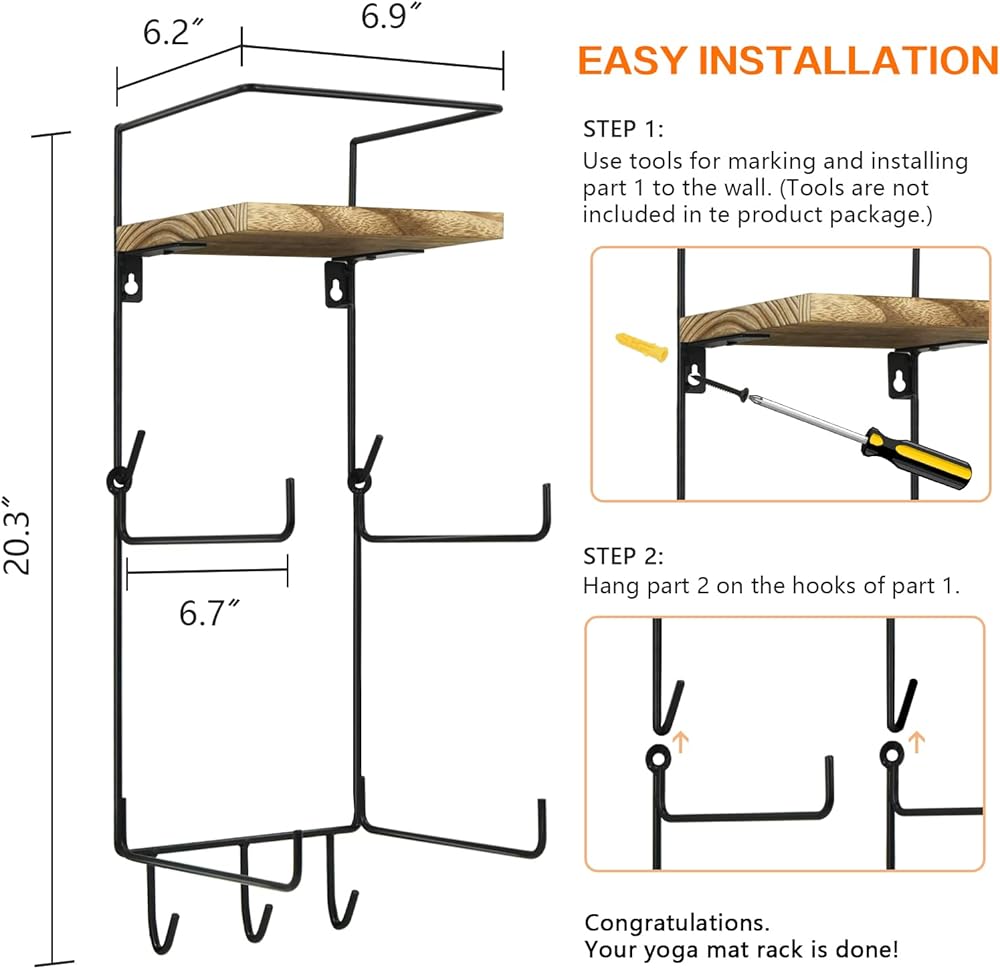 6.2″

6.9″

20.3″

6.7″

EASY INSTALLATION

STEP 1:
Use tools for marking and installing part 1 to the wall. (Tools are not included in te product package.)

STEP 2:
Hang part 2 on the hooks of part 1.

Congratulations.
Your yoga mat rack is done!