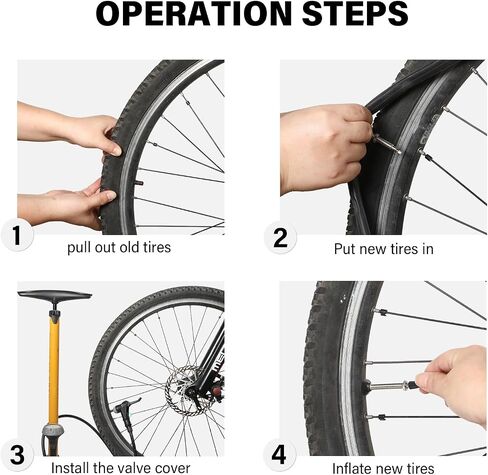 OPERATION STEPS

1
pull out old tires

2
Put new tires in

3
Install the valve cover

4
Inflate new tires