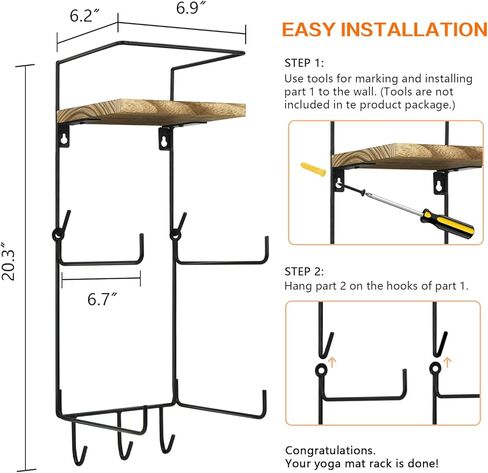 6.2″

6.9″

20.3″

6.7″

EASY INSTALLATION

STEP 1:
Use tools for marking and installing part 1 to the wall. (Tools are not included in te product package.)

STEP 2:
Hang part 2 on the hooks of part 1.

Congratulations.
Your yoga mat rack is done!