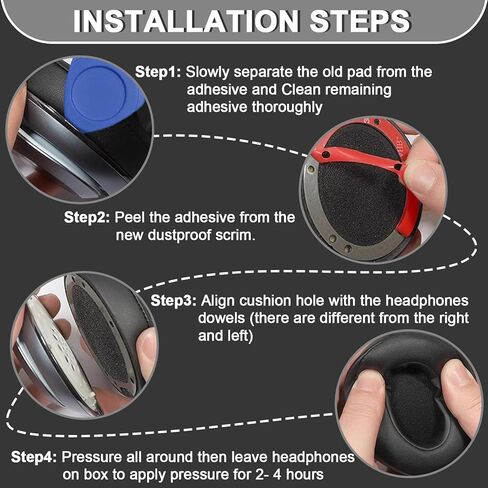 INSTALLATION STEPS

Step1: Slowly separate the old pad from the adhesive and Clean remaining adhesive thoroughly

Step2: Peel the adhesive from the new dustproof scrim.

Step3: Align cushion hole with the headphones dowels (there are different from the right and left)

Step4: Pressure all around then leave headphones on box to apply pressure for 2- 4 hours