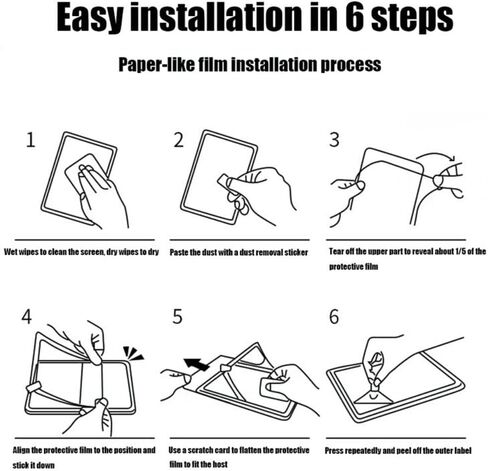 Easy installation in 6 steps

Paper-like film installation process

1

Wet wipes to clean the screen, dry wipes to dry

2

Paste the dust with a dust removal sticker

3

Tear off the upper part to reveal about 1/5 of the protective film

4

Align the protective film to the position and stick it down

5

Use a scratch card to flatten the protective film to fit the host

6

Press repeatedly and peel off the outer label