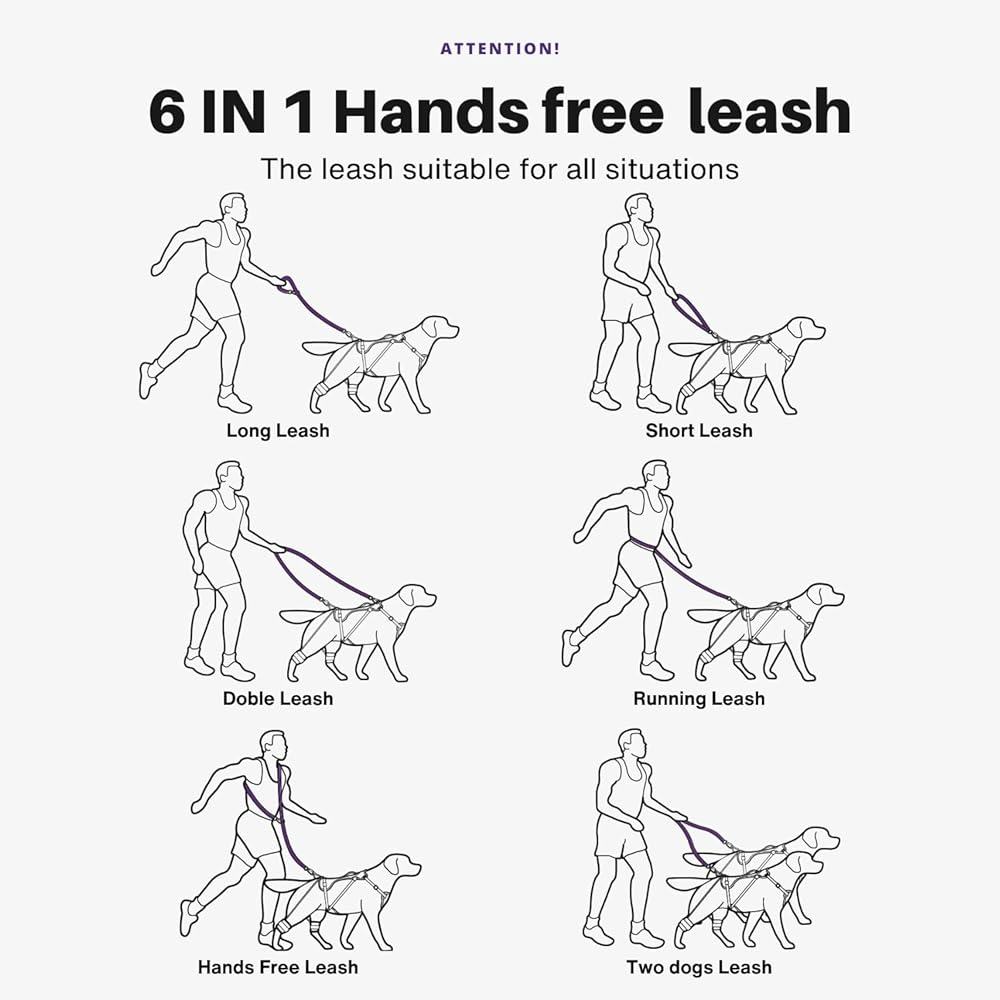 ATTENTION!

6 IN 1 Hands free leash

The leash suitable for all situations

Long Leash

Short Leash

Doble Leash

Running Leash

Hands Free Leash

Two dogs Leash