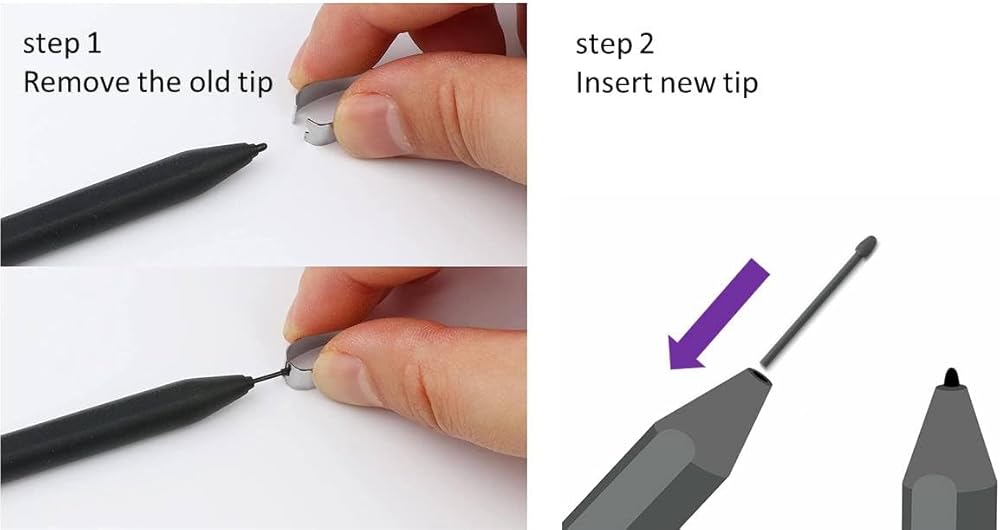 step 1
Remove the old tip

step 2
Insert new tip