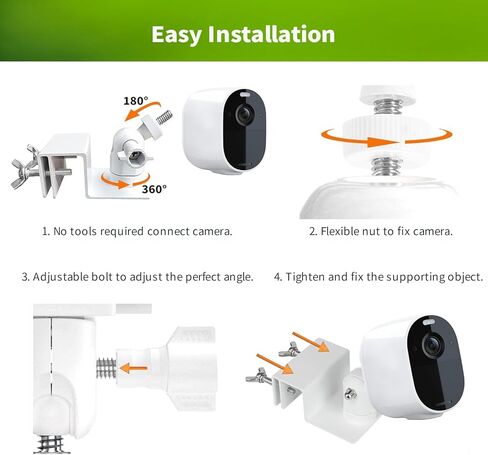 Easy Installation

180°

360°

1. No tools required connect camera.

2. Flexible nut to fix camera.

3. Adjustable bolt to adjust the perfect angle.

4. Tighten and fix the supporting object.