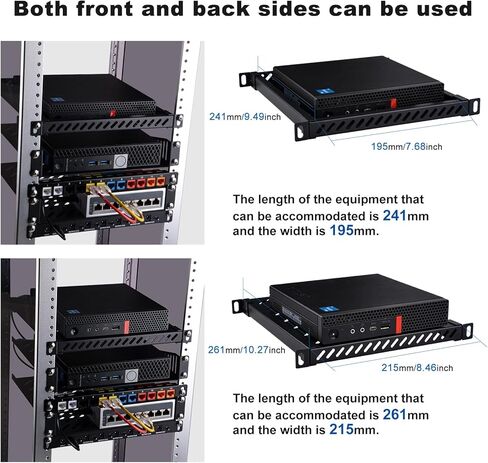 Both front and back sides can be used

241mm/9.49inch

195mm/7.68inch

The length of the equipment that can be accommodated is 241mm and the width is 195mm.

261mm/10.27inch

215mm/8.46inch

The length of the equipment that can be accommodated is 261mm and the width is 215mm.