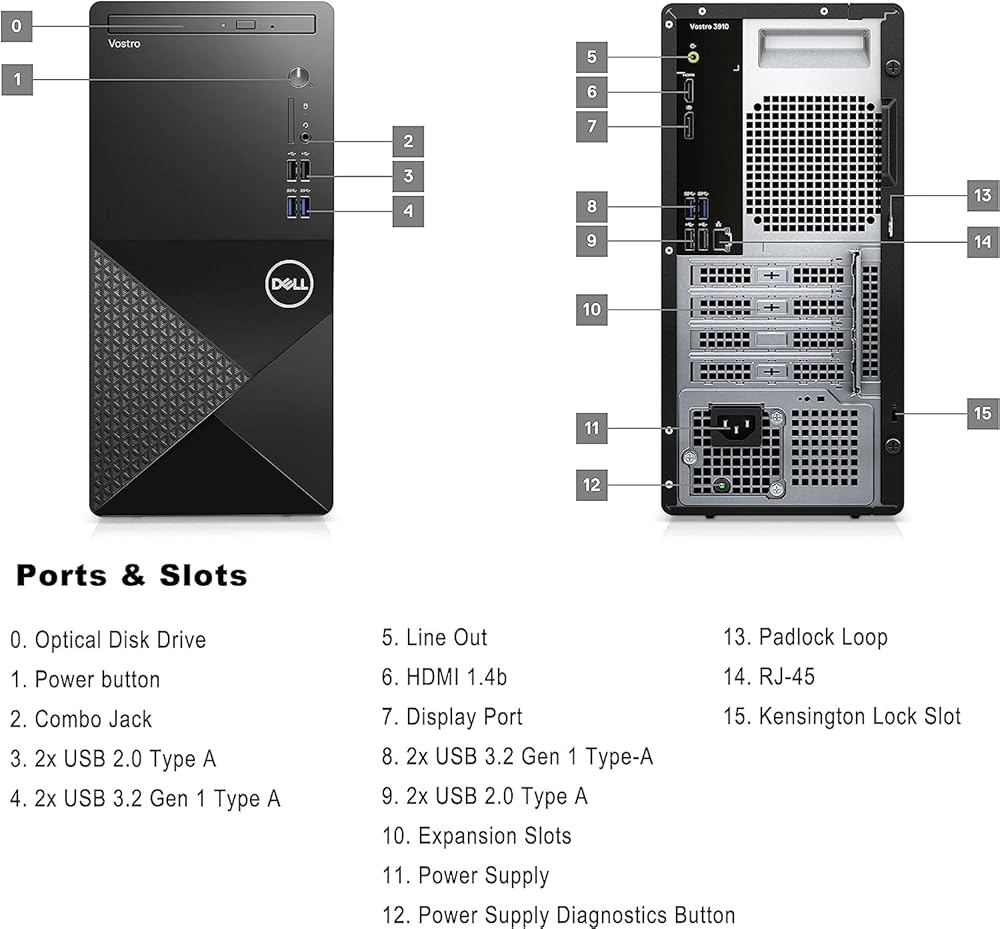 0
Vostro
1
2
3
4
DELL

Vostro 3910
5
6
7
8
9
10
11
12
13
14
15

Ports & Slots

0. Optical Disk Drive
1. Power button
2. Combo Jack
3. 2x USB 2.0 Type A
4. 2x USB 3.2 Gen 1 Type A

5. Line Out
6. HDMI 1.4b
7. Display Port
8. 2x USB 3.2 Gen 1 Type-A
9. 2x USB 2.0 Type A
10. Expansion Slots
11. Power Supply
12. Power Supply Diagnostics Button

13. Padlock Loop
14. RJ-45
15. Kensington Lock Slot