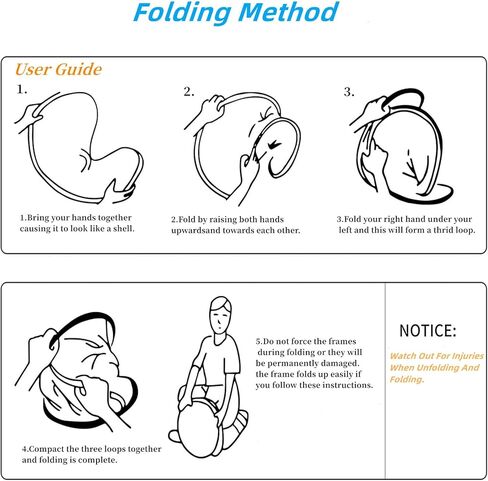 Folding Method

User Guide

1.

2.

3.

1.Bring your hands together causing it to look like a shell.

2.Fold by raising both hands upwardsand towards each other.

3.Fold your right hand under your left and this will form a thrid loop.

4.Compact the three loops together and folding is complete.

5.Do not force the frames during folding or they will be permanently damaged. the frame folds up easily if you follow these instructions.

NOTICE:

Watch Out For Injuries When Unfolding And Folding.