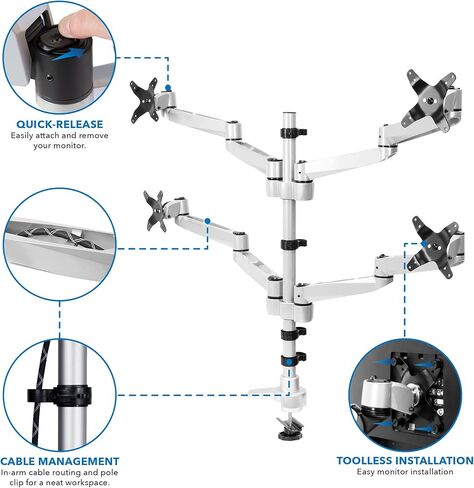 QUICK-RELEASE
Easily attach and remove your monitor.

CABLE MANAGEMENT
In-arm cable routing and pole clip for a neat workspace.

TOOLLESS INSTALLATION
Easy monitor installation