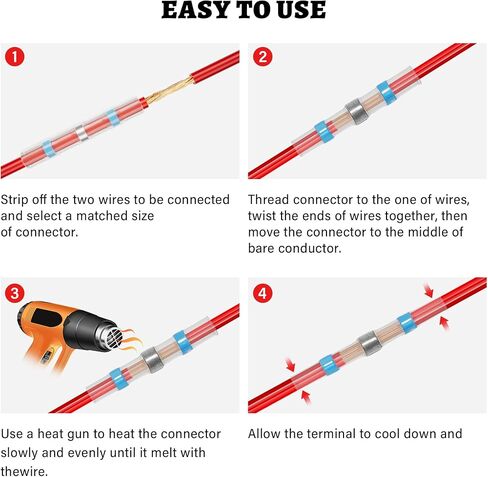 EASY TO USE

1

Strip off the two wires to be connected and select a matched size of connector.

2

Thread connector to the one of wires, twist the ends of wires together, then move the connector to the middle of bare conductor.

3

Use a heat gun to heat the connector slowly and evenly until it melt with thewire.

4

Allow the terminal to cool down and