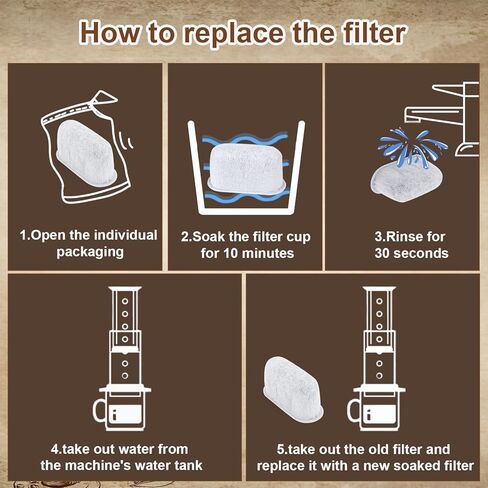 How to replace the filter

1.Open the individual packaging

2.Soak the filter cup for 10 minutes

3.Rinse for 30 seconds

4.take out water from the machine's water tank

5.take out the old filter and replace it with a new soaked filter