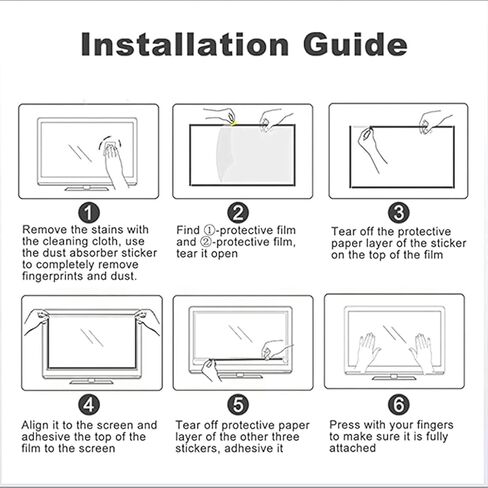 Installation Guide

1
Remove the stains with the cleaning cloth, use the dust absorber sticker to completely remove fingerprints and dust.

2
Find ①-protective film and ②-protective film, tear it open

3
Tear off the protective paper layer of the sticker on the top of the film

4
Align it to the screen and adhesive the top of the film to the screen

5
Tear off protective paper layer of the other three stickers, adhesive it

6
Press with your fingers to make sure it is fully attached