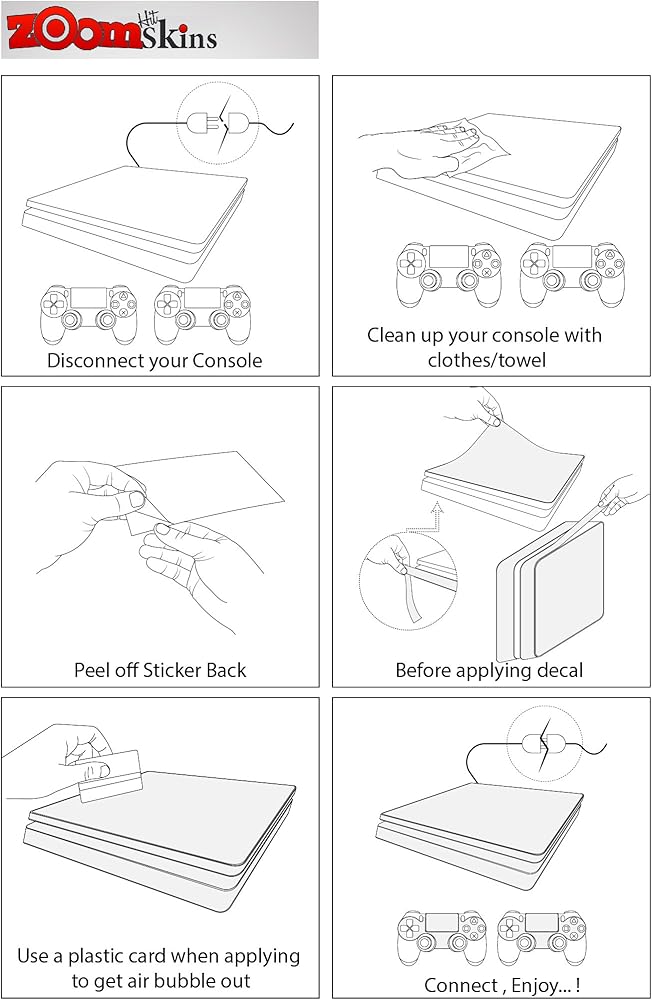 zoom Hit Skins

Disconnect your Console

Clean up your console with clothes/towel

Peel off Sticker Back

Before applying decal

Use a plastic card when applying to get air bubble out

Connect , Enjoy... !