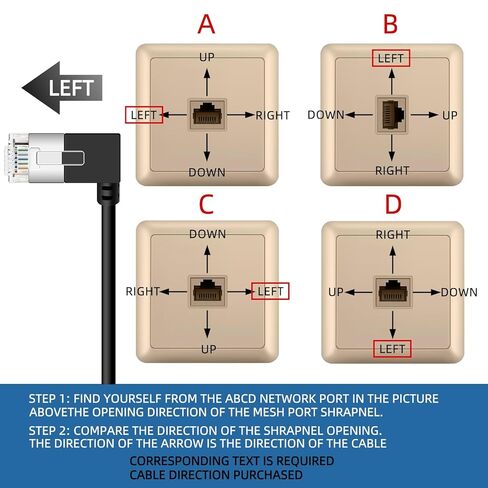 LEFT

A

UP

LEFT

RIGHT

DOWN

B

LEFT

DOWN

UP

RIGHT

C

DOWN

RIGHT

LEFT

UP

D

RIGHT

UP

DOWN

LEFT

STEP 1: FIND YOURSELF FROM THE ABCD NETWORK PORT IN THE PICTURE ABOVETHE OPENING DIRECTION OF THE MESH PORT SHRAPNEL.

STEP 2: COMPARE THE DIRECTION OF THE SHRAPNEL OPENING. THE DIRECTION OF THE ARROW IS THE DIRECTION OF THE CABLE

CORRESPONDING TEXT IS REQUIRED
CABLE DIRECTION PURCHASED