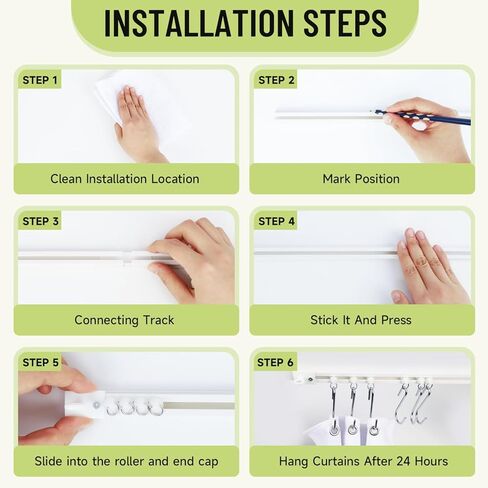 INSTALLATION STEPS

STEP 1
Clean Installation Location

STEP 2
Mark Position

STEP 3
Connecting Track

STEP 4
Stick It And Press

STEP 5
Slide into the roller and end cap

STEP 6
Hang Curtains After 24 Hours