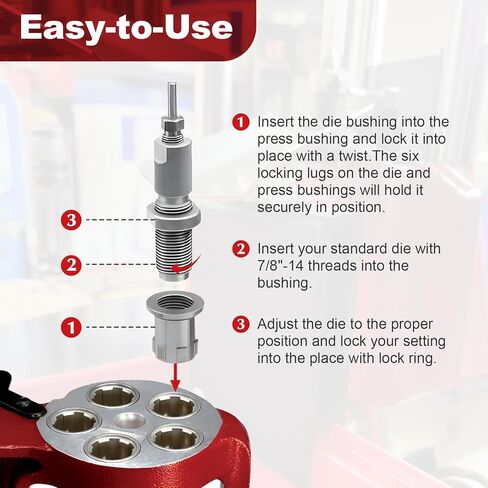 Easy-to-Use

3

2

1

1 Insert the die bushing into the press bushing and lock it into place with a twist.The six locking lugs on the die and press bushings will hold it securely in position.

2 Insert your standard die with 7/8"-14 threads into the bushing.

3 Adjust the die to the proper position and lock your setting into the place with lock ring.