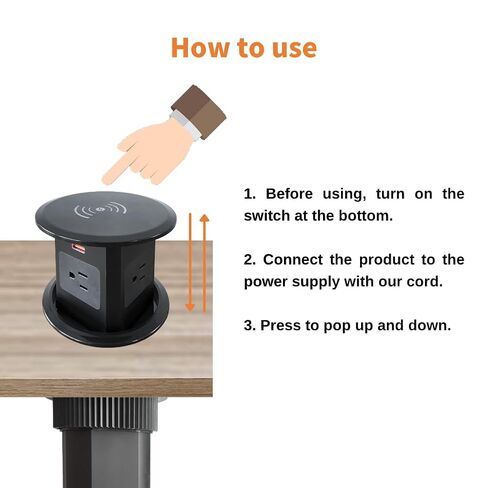 How to use

1. Before using, turn on the switch at the bottom.

2. Connect the product to the power supply with our cord.

3. Press to pop up and down.