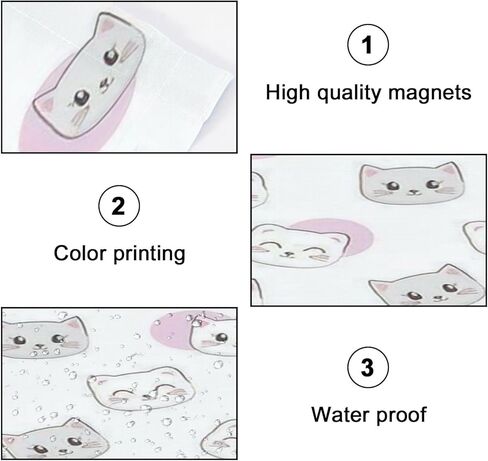 1
High quality magnets

2
Color printing

3
Water proof