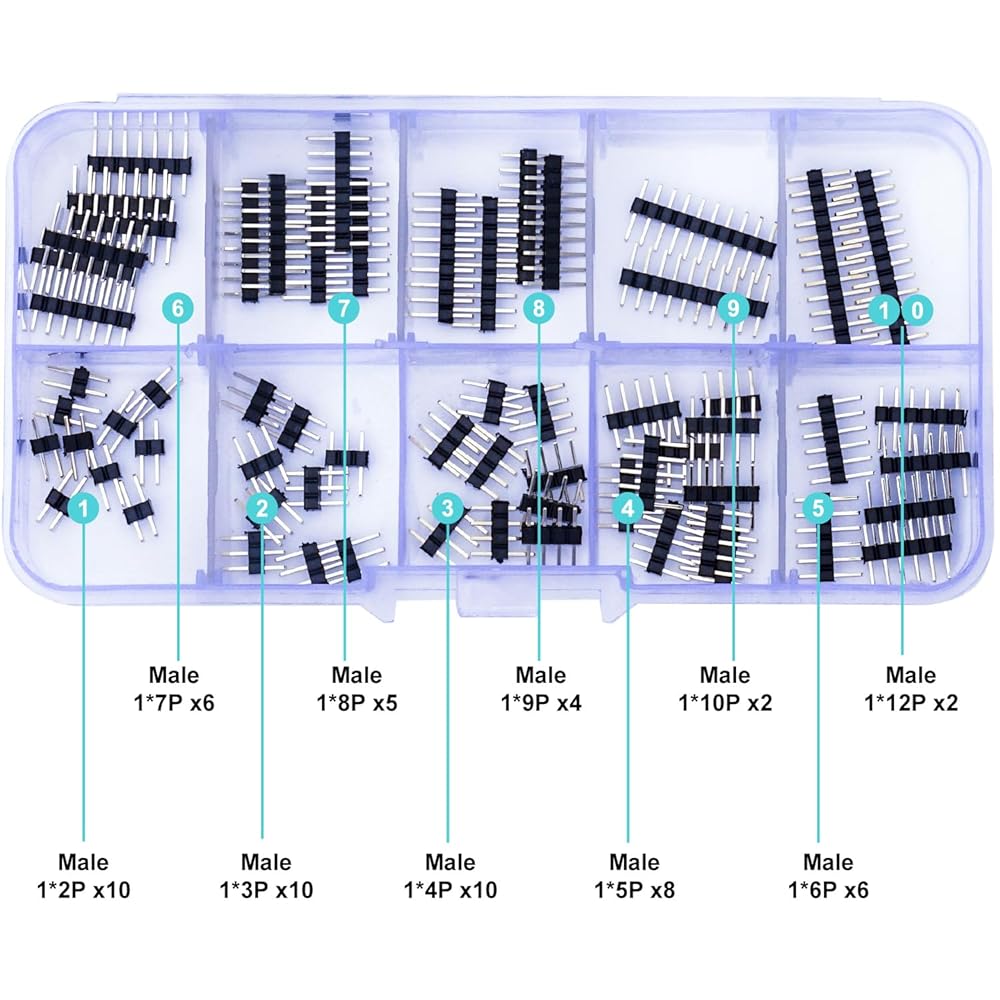 6 7 8 9 1 0

1 2 3 4 5

Male
1*7P x6

Male
1*8P x5

Male
1*9P x4

Male
1*10P x2

Male
1*12P x2

Male
1*2P x10

Male
1*3P x10

Male
1*4P x10

Male
1*5P x8

Male
1*6P x6