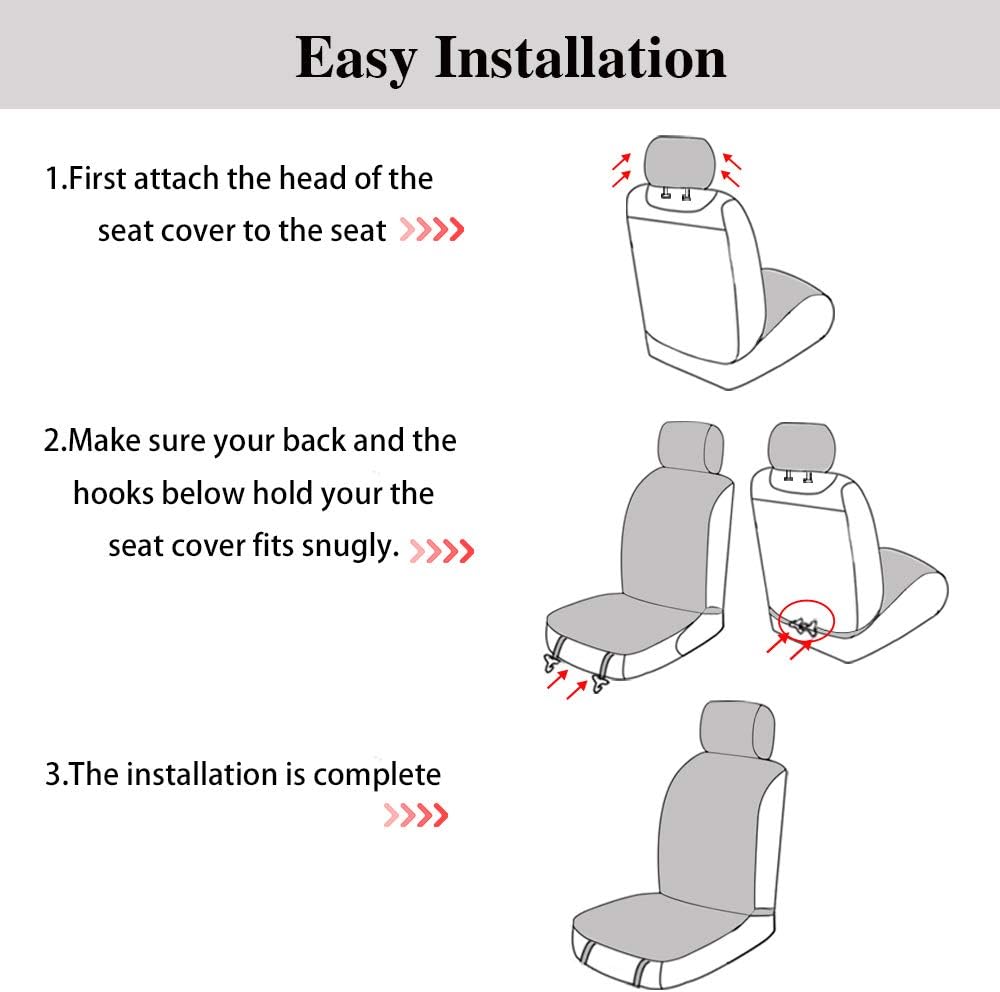 Easy Installation

1.First attach the head of the seat cover to the seat

2.Make sure your back and the hooks below hold your the seat cover fits snugly.

3.The installation is complete