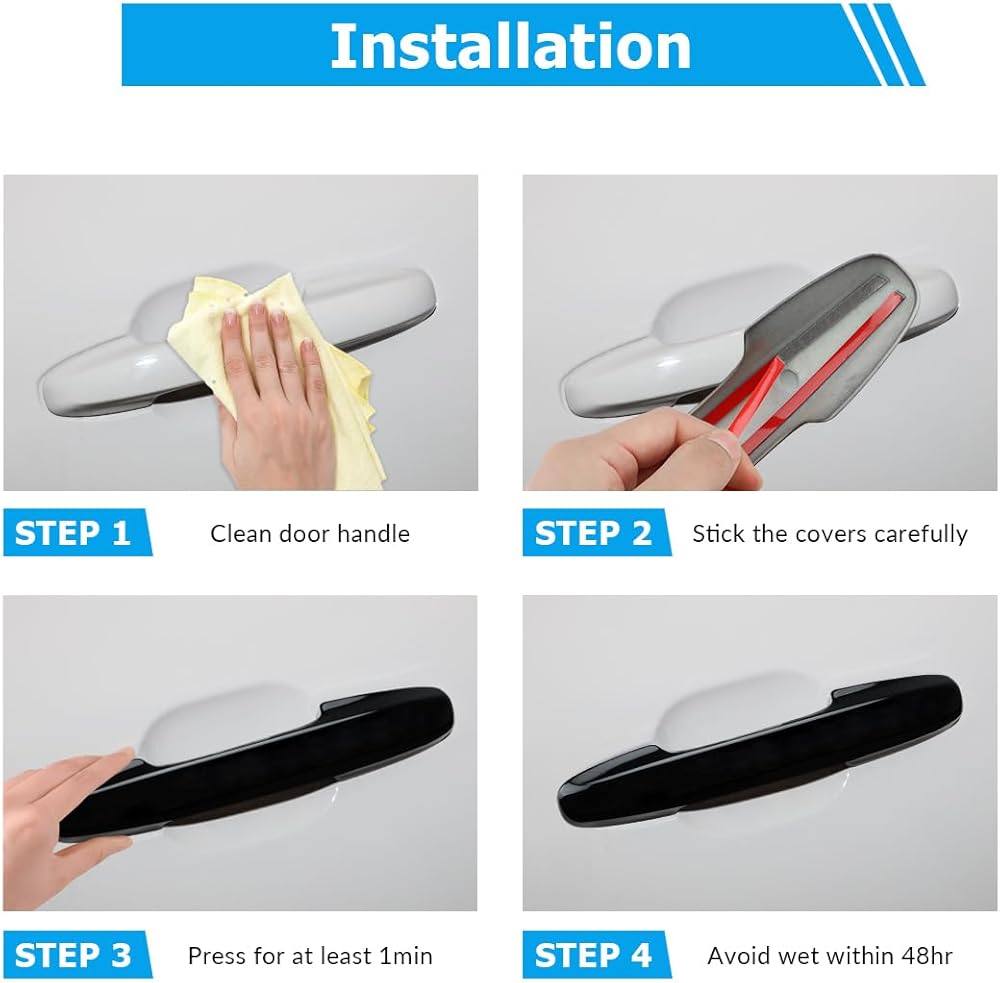 Installation

STEP 1 Clean door handle

STEP 2 Stick the covers carefully

STEP 3 Press for at least 1min

STEP 4 Avoid wet within 48hr