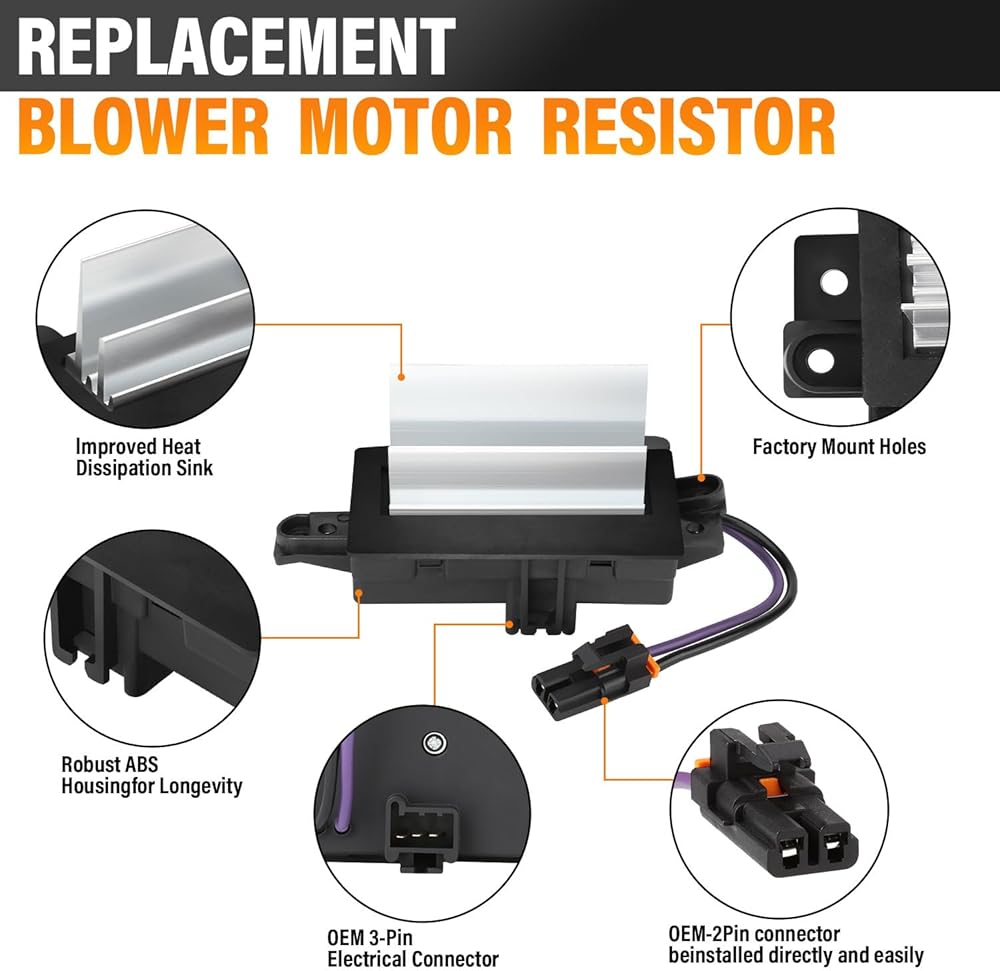 REPLACEMENT
BLOWER MOTOR RESISTOR

Improved Heat Dissipation Sink

Factory Mount Holes

Robust ABS Housingfor Longevity

OEM 3-Pin Electrical Connector

OEM-2Pin connector beinstalled directly and easily