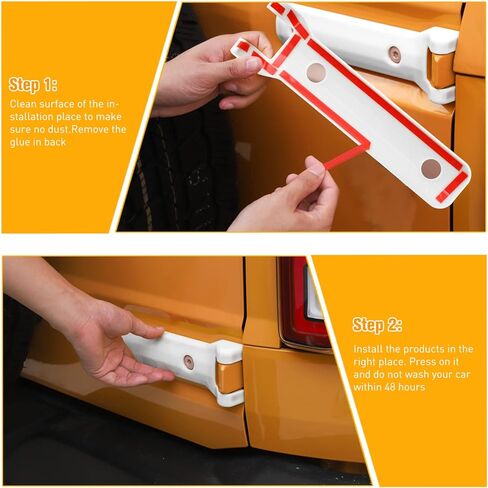 Step 1:
Clean surface of the installation place to make sure no dust.Remove the glue in back

Step 2:
Install the products in the right place. Press on it and do not wash your car within 48 hours