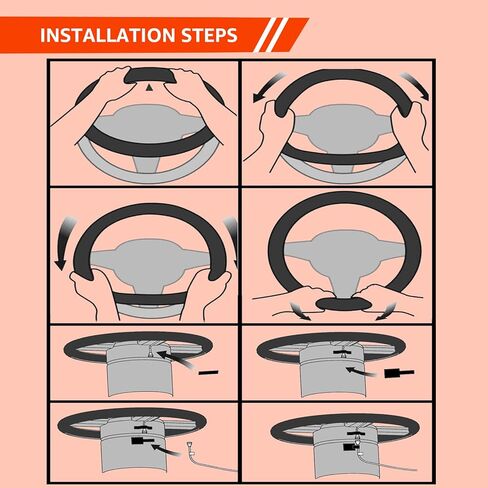 INSTALLATION STEPS