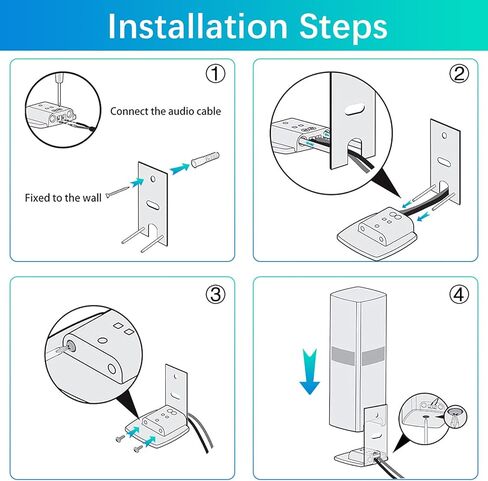 Installation Steps

①

Connect the audio cable

Fixed to the wall

②

③

④